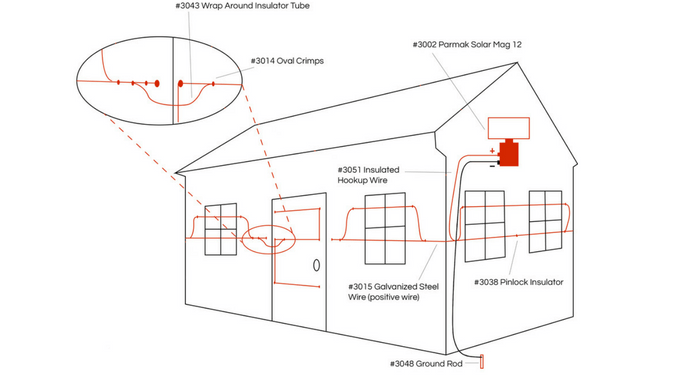 #3043 Wrap Around Insulator Tube

#3014 Oval Crimps

#3002 Parmak Solar Mag 12

+

-

#3051 Insulated Hookup Wire

#3015 Galvanized Steel Wire (positive wire)

#3038 Pinlock Insulator

#3048 Ground Rod